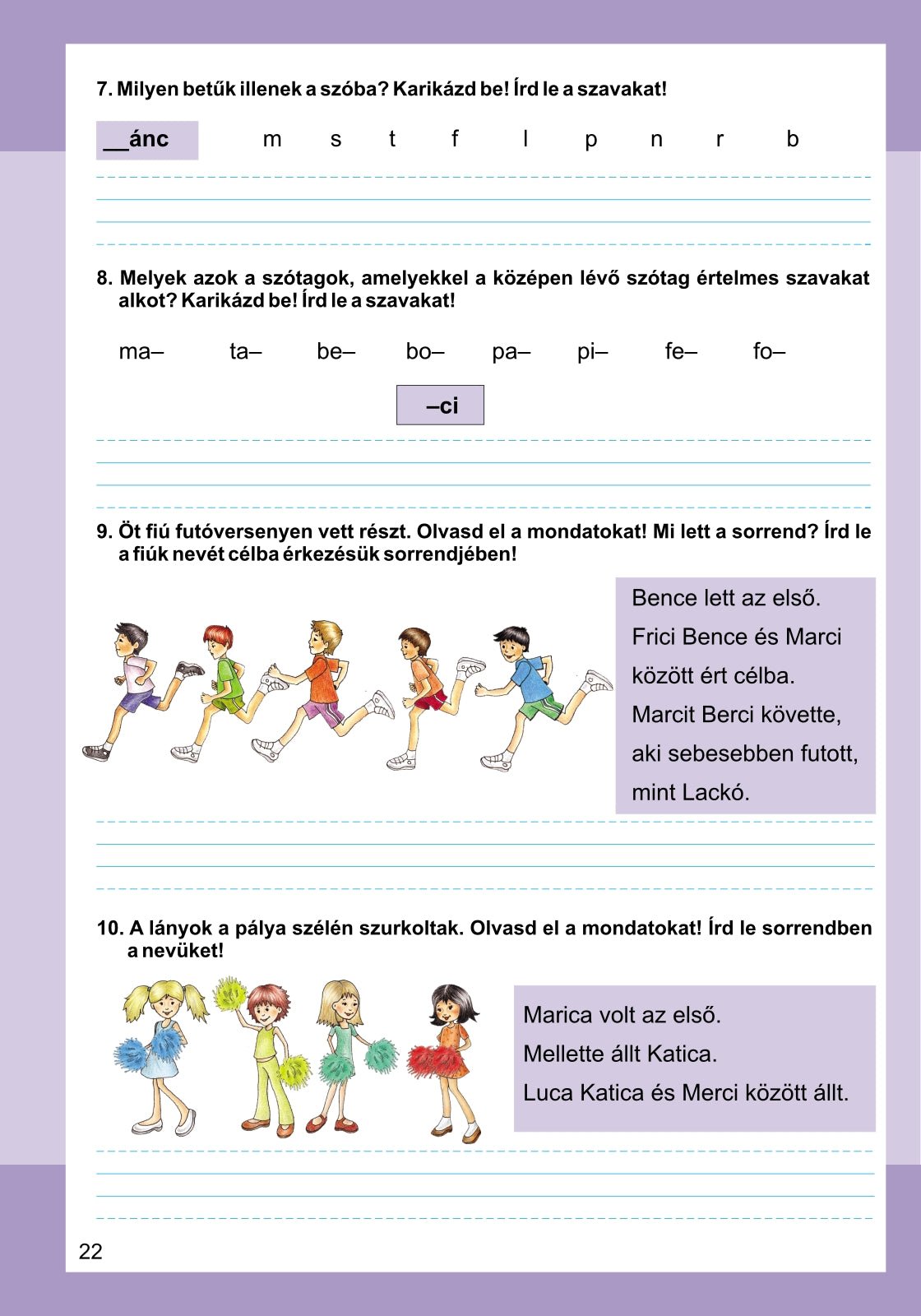 7. Milyen betűk illenek a szóba? Karikázd be! Írd le a szavakat!

__ánc m s t f l p n r b

8. Melyek azok a szótagok, amelyekkel a középen lévő szótag értelmes szavakat alkot? Karikázd be! Írd le a szavakat!

ma– ta– be– bo– pa– pi– fe– fo–

–ci

9. Öt fiú futóversenyen vett részt. Olvasd el a mondatokat! Mi lett a sorrend? Írd le a fiúk nevét célba érkezésük sorrendjében!

Bence lett az első. Frici Bence és Marci között ért célba. Marcit Berci követte, aki sebesebben futott, mint Lackó.

10. A lányok a pálya szélén szurkoltak. Olvasd el a mondatokat! Írd le sorrendben a nevüket!

Marica volt az első. Mellette állt Katica. Luca Katica és Merci között állt.

22