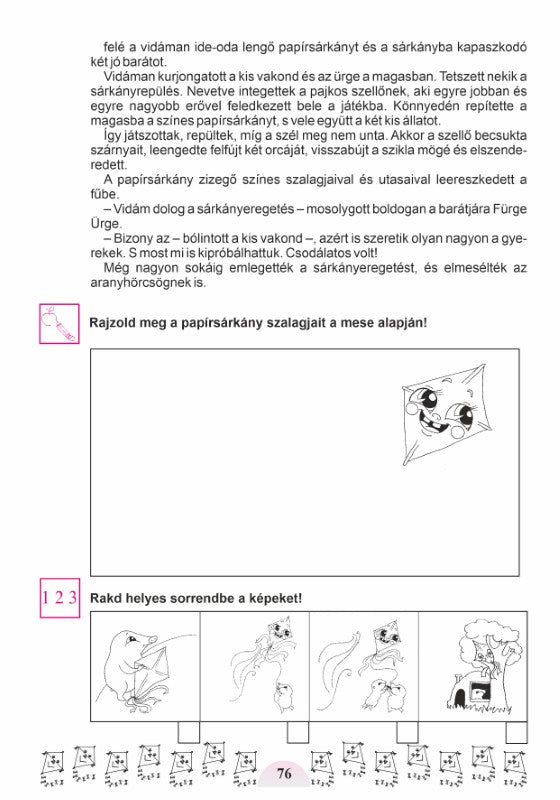 felé a vidáman ide-oda lengő papírsárkányt és a sárkányba kapaszkodó két jó barátot.
Vidáman kurjongatott a kis vakond és az ürge a magasban. Tetszett nekik a sárkányrepülés. Nevetve integettek a pajkos szellőnek, aki egyre jobban és egyre nagyobb erővel feledkezett bele a játékba. Könnyedén repítette a magasba a színes papírsárkányt, s vele együtt a két kis állatot.
Így játszottak, repültek, míg a szél meg nem unta. Akkor a szellő becsukta szárnyait, leengedte felfújt két orcáját, visszabújt a szikla mögé és elszenderedett.
A papírsárkány zizegő színes szalagjaival és utasaival leereszkedett a fűbe.
– Vidám dolog a sárkányeregetés – mosolygott boldogan a barátjára Fürge Ürge.
– Bizony az – bólintott a kis vakond –, azért is szeretik olyan nagyon a gyerekek. S most mi is kipróbálhattuk. Csodálatos volt!
Még nagyon sokáig emlegették a sárkányeregetést, és elmesélték az aranyhörcsögnek is.

Rajzold meg a papírsárkány szalagjait a mese alapján!

1 2 3 Rakd helyes sorrendbe a képeket!

76