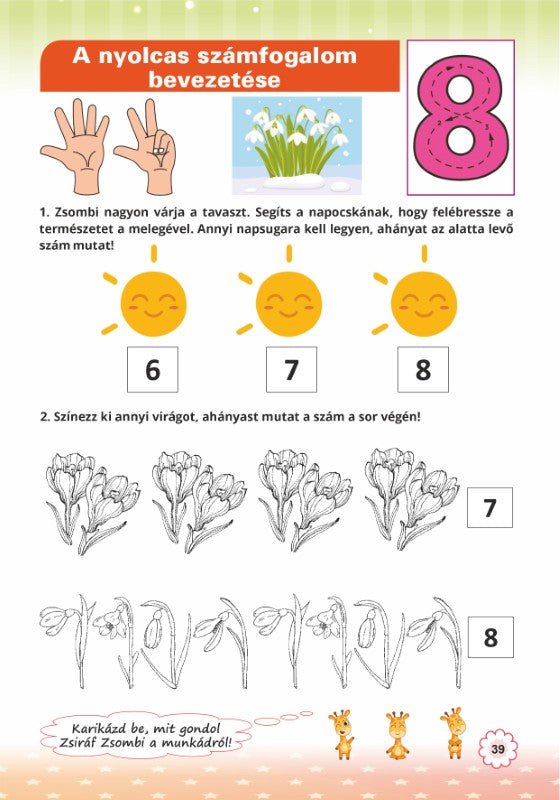 A nyolcas számfogalom bevezetése

8

1. Zsombi nagyon várja a tavaszt. Segíts a napocskának, hogy felébressze a természetet a melegével. Annyi napsugara kell legyen, ahányat az alatta levő szám mutat!

6

7

8

2. Színezz ki annyi virágot, ahányast mutat a szám a sor végén!

7

8

Karikázd be, mit gondol Zsiráf Zsombi a munkádról!

39